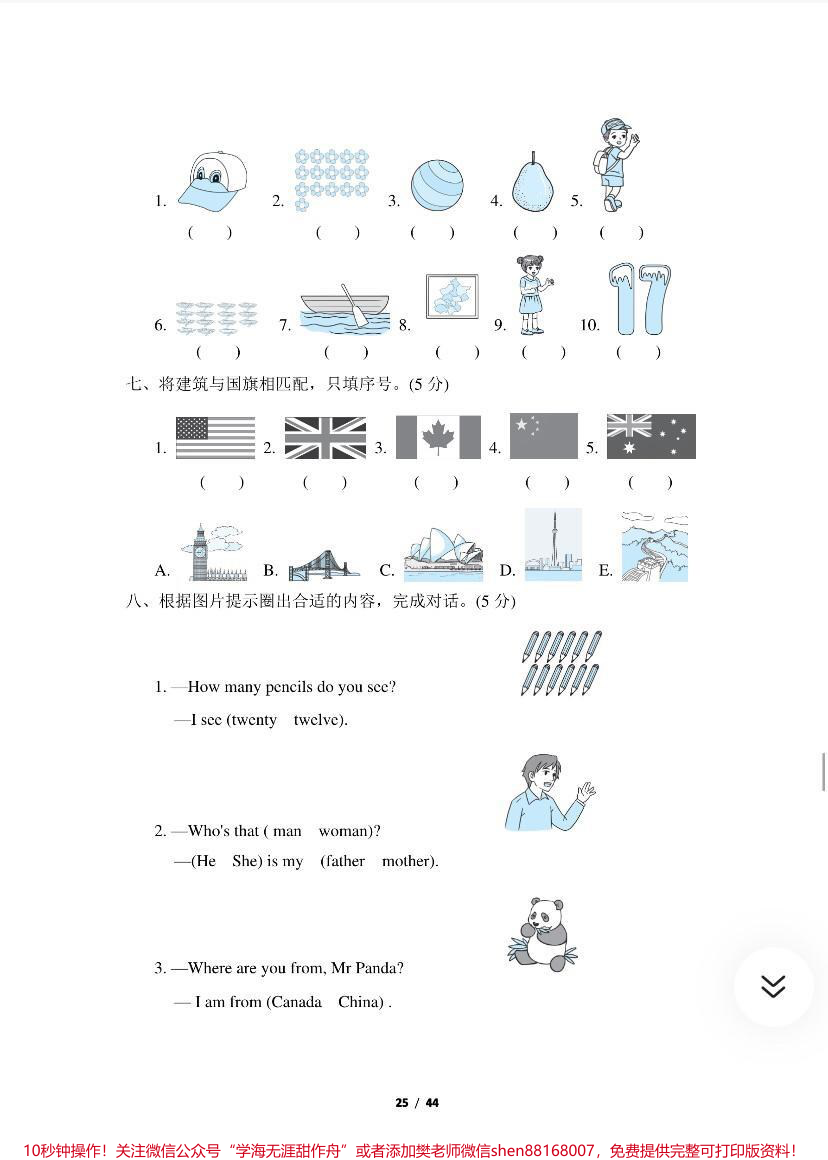 1. 2. 3. 4. 5.
( ) ( ) ( ) ( ) ( )

6. 7. 8. 9. 10.
( ) ( ) ( ) ( ) ( )

七、将建筑与国旗相匹配，只填序号。(5 分)

1. 2. 3. 4. 5.
( ) ( ) ( ) ( ) ( )

A. B. C. D. E.

八、根据图片提示圈出合适的内容，完成对话。(5 分)

1. —How many pencils do you see?
—I see (twenty twelve).

2. —Who's that ( man woman)?
—(He She) is my (father mother).

3. —Where are you from, Mr Panda?
— I am from (Canada China) .

25 / 44

10秒钟操作！关注微信公众号“学海无涯甜作舟”或者添加樊老师微信shen88168007，免费提供完整可打印版资料！