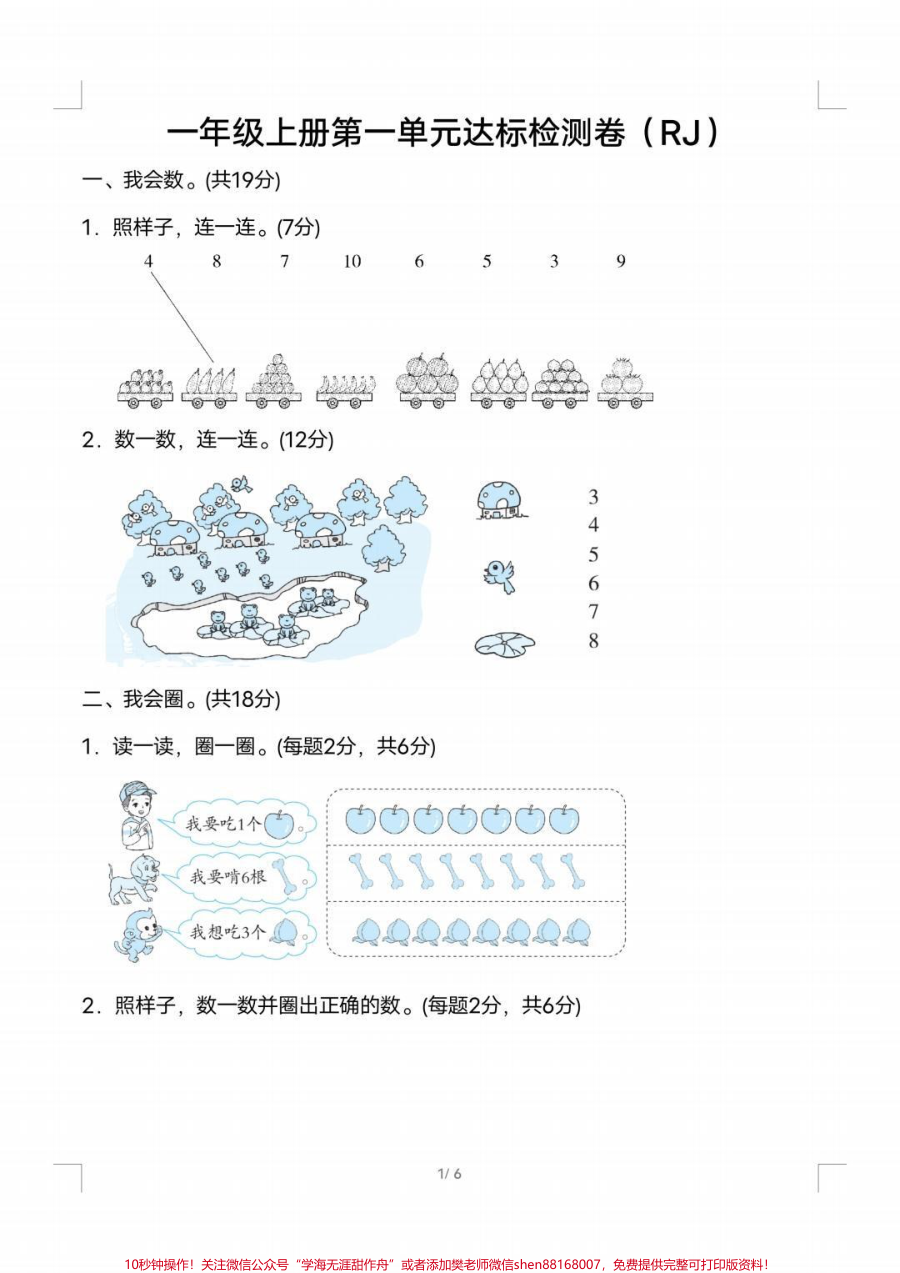 一年级上册第一单元达标检测卷（RJ）

一、我会数。(共19分)

1．照样子，连一连。(7分)

4　8　7　10　6　5　3　9

2．数一数，连一连。(12分)

3
4
5
6
7
8

二、我会圈。(共18分)

1．读一读，圈一圈。(每题2分，共6分)

我要吃1个

我要啃6根

我想吃3个

2．照样子，数一数并圈出正确的数。(每题2分，共6分)

1/ 6

10秒钟操作！关注微信公众号“学海无涯甜作舟”或者添加樊老师微信shen88168007，免费提供完整可打印版资料！